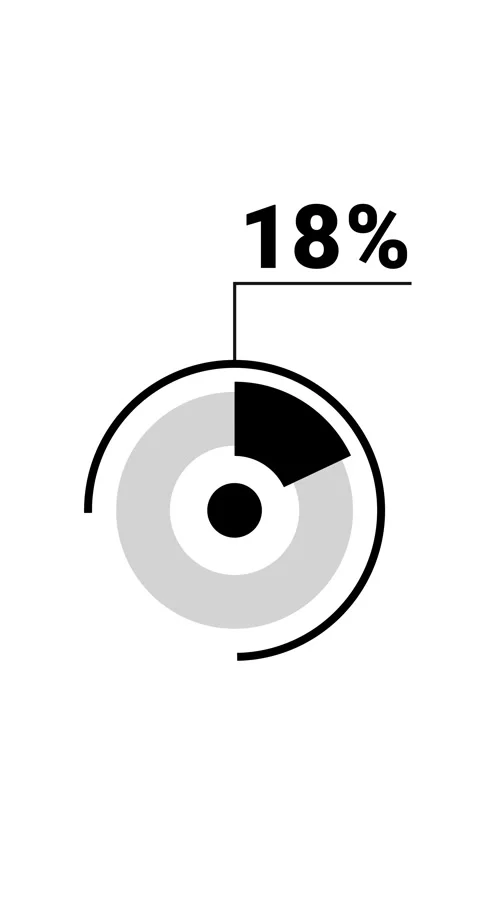 18%