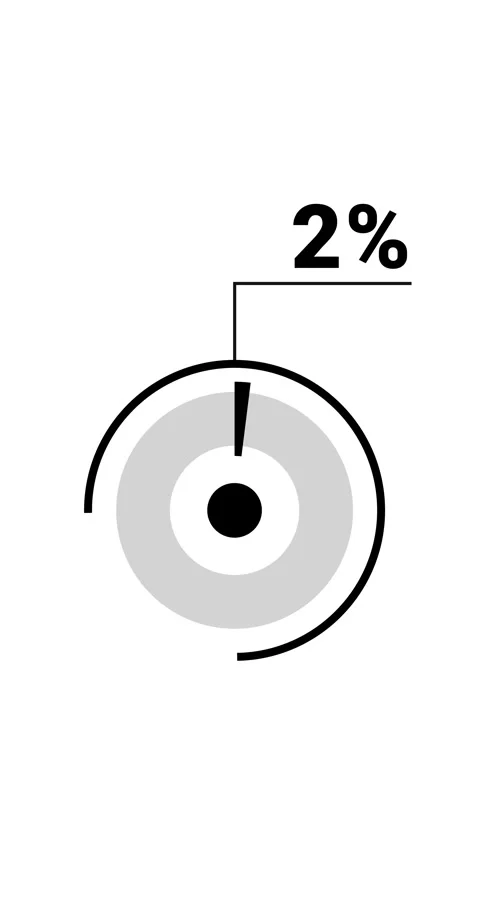 2%