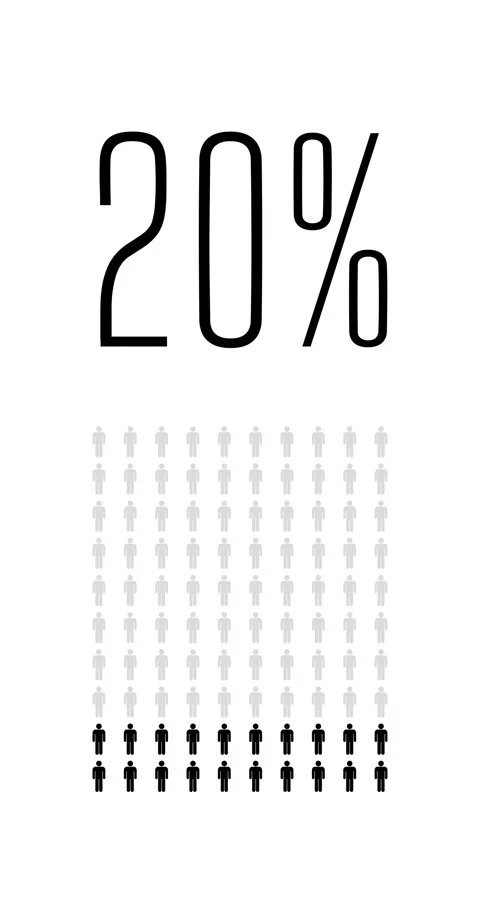 20%