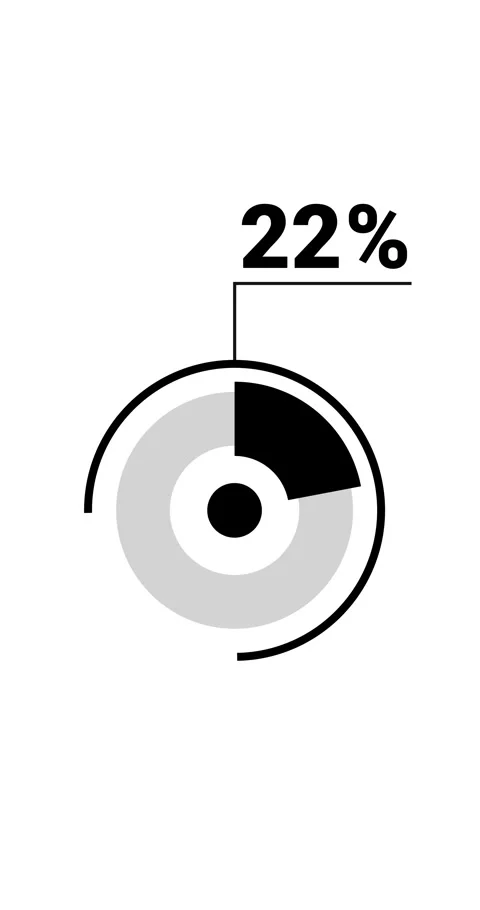 22%