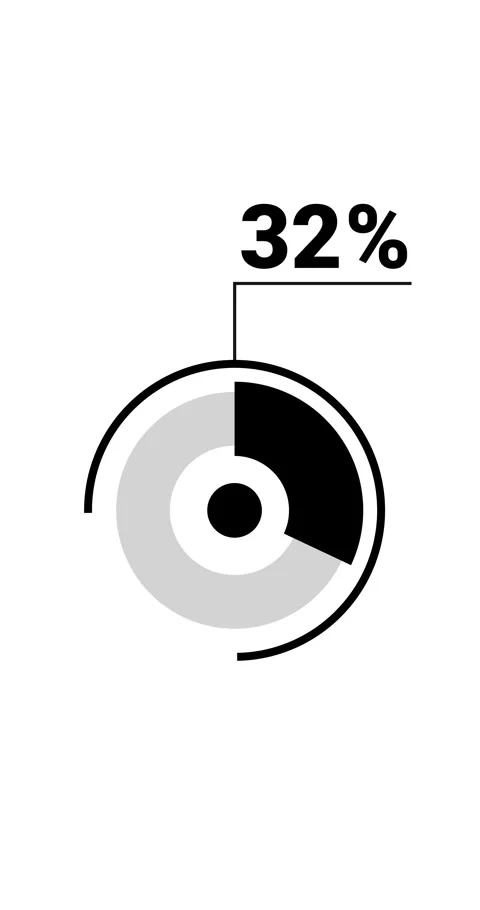 32%