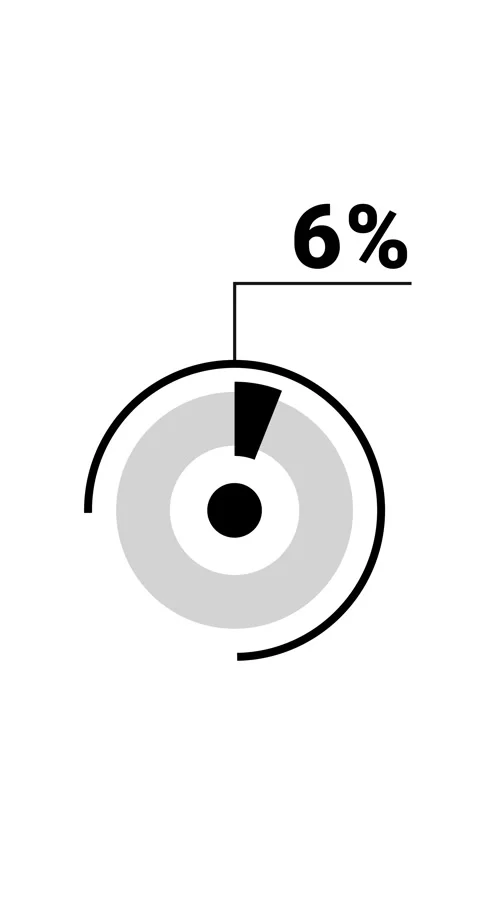 6%