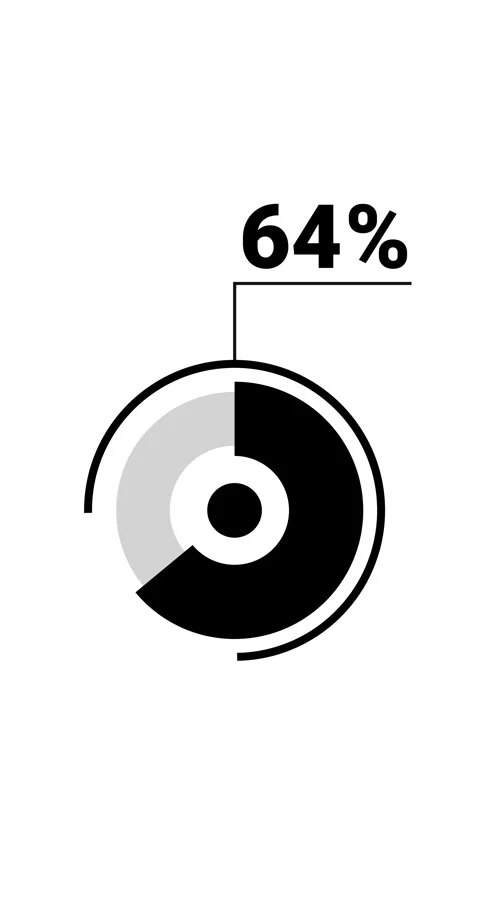 64%