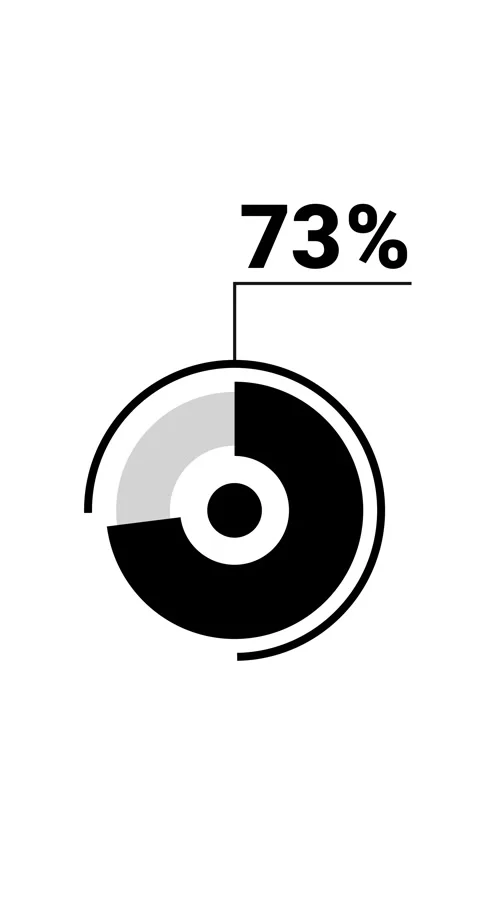 73%