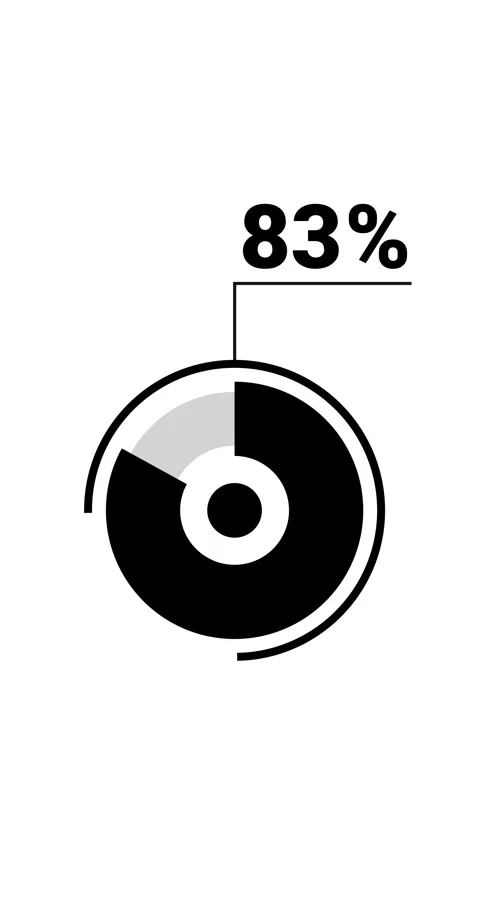 83%