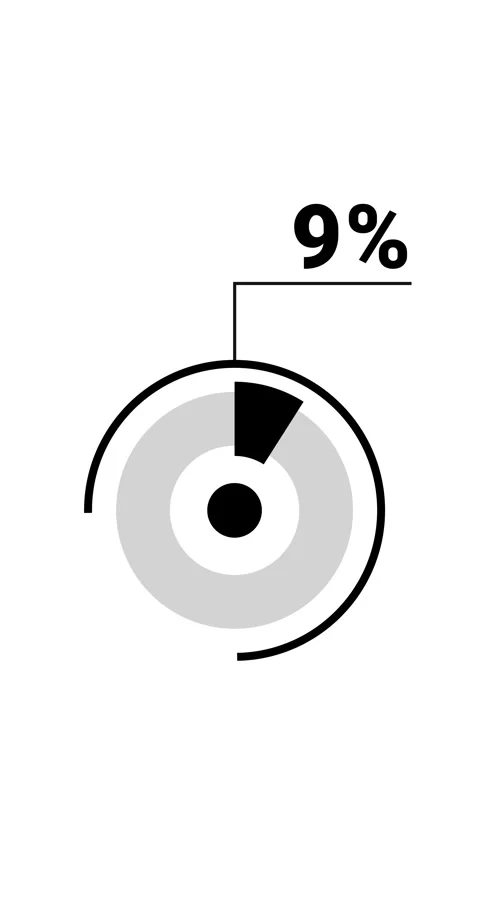 9%