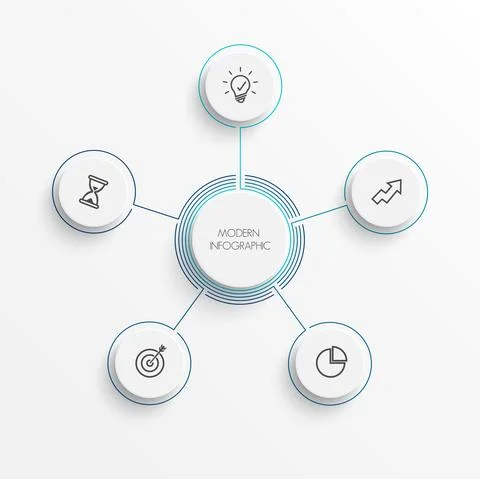 MODERN
INFOGRAPHIC