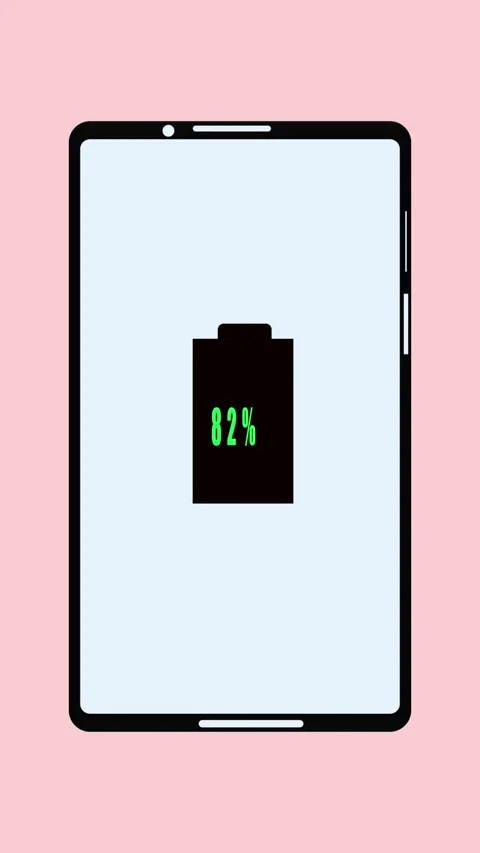 82%