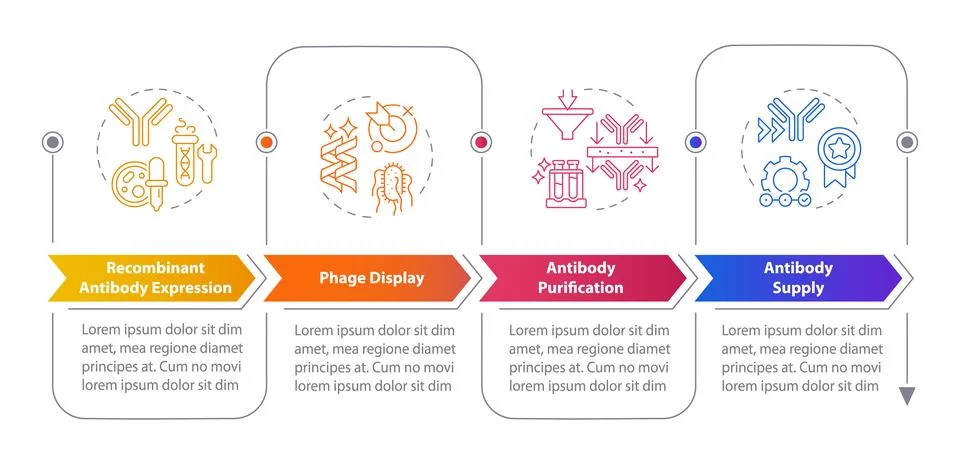 Recombinant Antibody Expression

Lorem ipsum dolor sit dim amet, mea regione diamet principes at. Cum no movi lorem ipsum dolor sit dim

Phage Display

Lorem ipsum dolor sit dim amet, mea regione diamet principes at. Cum no movi lorem ipsum dolor sit dim

Antibody Purification

Lorem ipsum dolor sit dim amet, mea regione diamet principes at. Cum no movi lorem ipsum dolor sit dim

Antibody Supply

Lorem ipsum dolor sit dim amet, mea regione diamet principes at. Cum no movi lorem ipsum dolor sit dim