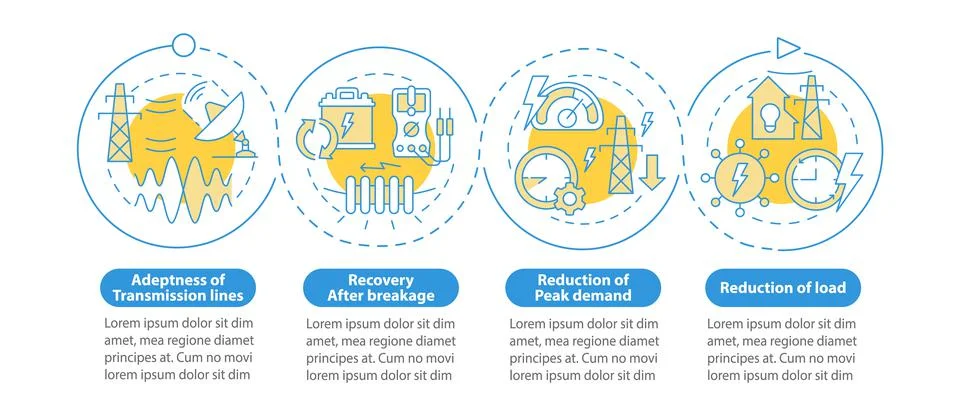 Adeptness of Transmission lines

Lorem ipsum dolor sit dim amet, mea regione diamet principes at. Cum no movi lorem ipsum dolor sit dim

Recovery After breakage

Lorem ipsum dolor sit dim amet, mea regione diamet principes at. Cum no movi lorem ipsum dolor sit dim

Reduction of Peak demand

Lorem ipsum dolor sit dim amet, mea regione diamet principes at. Cum no movi lorem ipsum dolor sit dim

Reduction of load

Lorem ipsum dolor sit dim amet, mea regione diamet principes at. Cum no movi lorem ipsum dolor sit dim