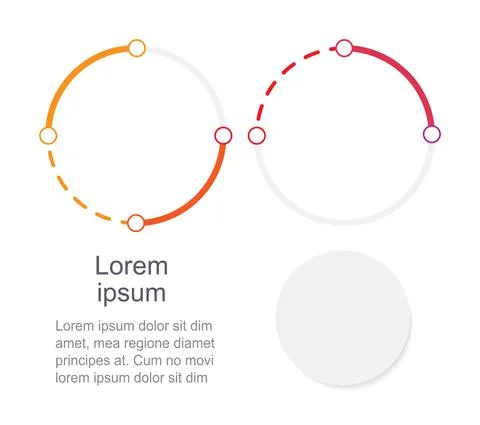 Lorem ipsum

Lorem ipsum dolor sit dim amet, mea regione diamet principes at. Cum no movi lorem ipsum dolor sit dim