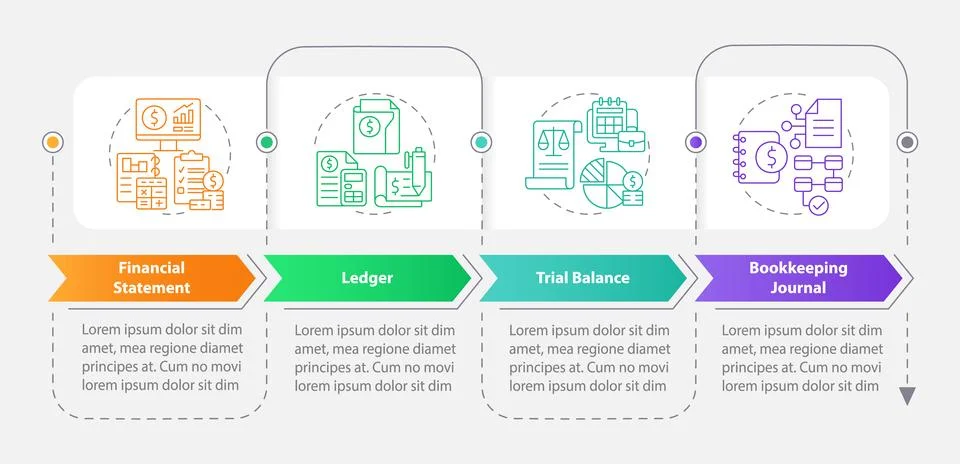 Financial Statement

Lorem ipsum dolor sit dim amet, mea regione diamet principes at. Cum no movi lorem ipsum dolor sit dim

Ledger

Lorem ipsum dolor sit dim amet, mea regione diamet principes at. Cum no movi lorem ipsum dolor sit dim

Trial Balance

Lorem ipsum dolor sit dim amet, mea regione diamet principes at. Cum no movi lorem ipsum dolor sit dim

Bookkeeping Journal

Lorem ipsum dolor sit dim amet, mea regione diamet principes at. Cum no movi lorem ipsum dolor sit dim