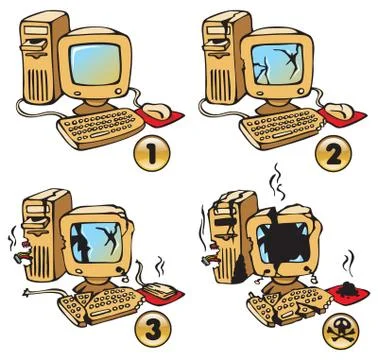 1

2

3