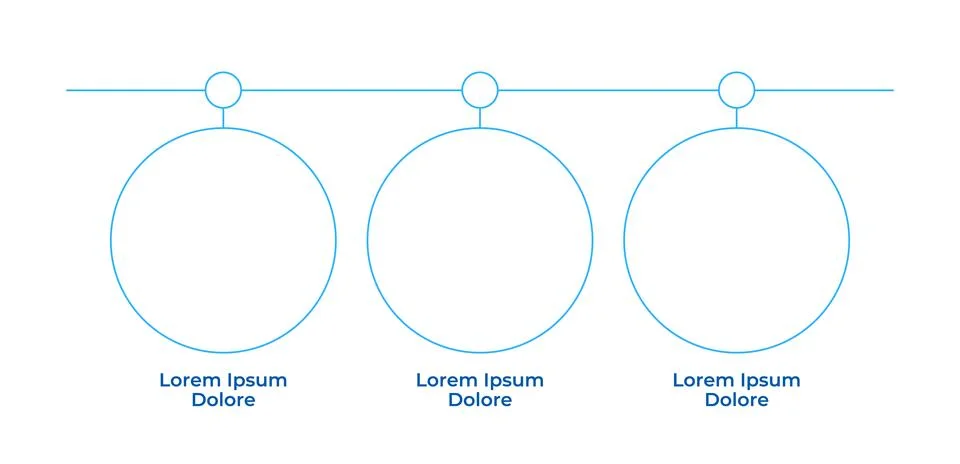 Lorem Ipsum Dolore

Lorem Ipsum Dolore

Lorem Ipsum Dolore