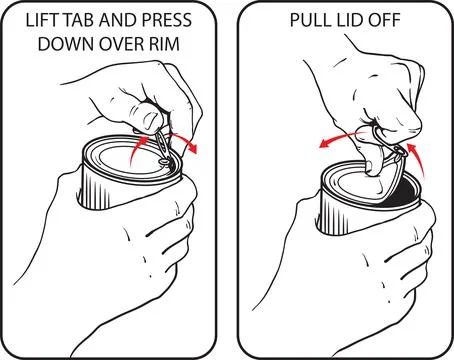 LIFT TAB AND PRESS DOWN OVER RIM

PULL LID OFF