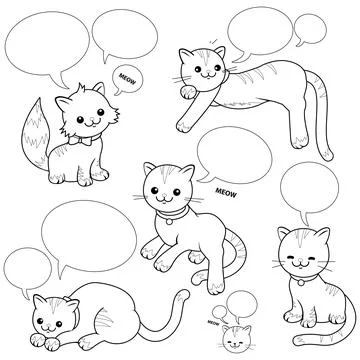 MEOW

MEOW

MEOW