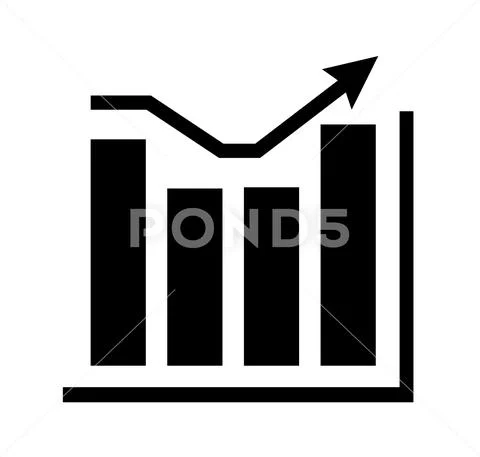 POND5