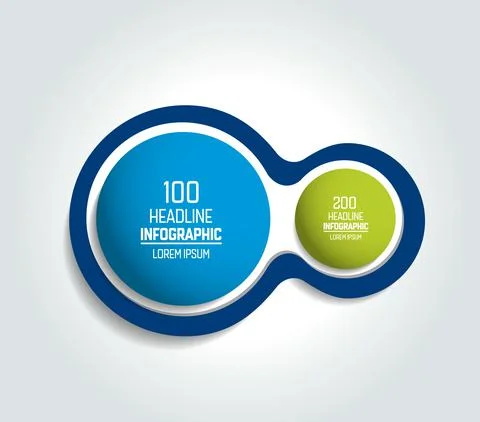 100
HEADLINE
INFOGRAPHIC
LOREM IPSUM

200
HEADLINE
INFOGRAPHIC
LOREM IPSUM