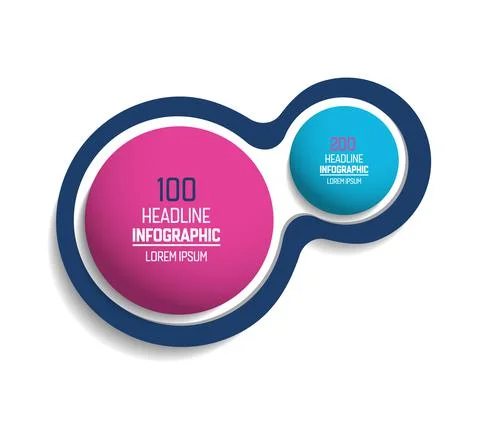 100
HEADLINE
INFOGRAPHIC
LOREM IPSUM

200
HEADLINE
INFOGRAPHIC
LOREM IPSUM