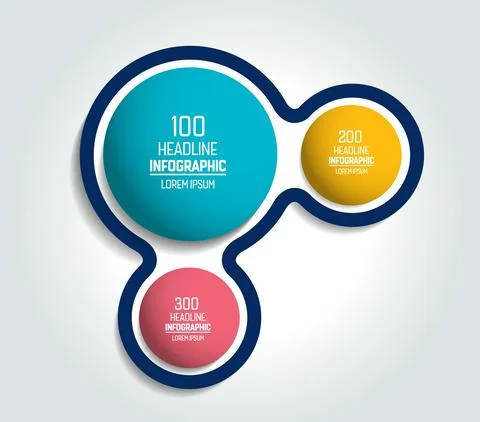 100
HEADLINE
INFOGRAPHIC
LOREM IPSUM

200
HEADLINE
INFOGRAPHIC
LOREM IPSUM

300
HEADLINE
INFOGRAPHIC
LOREM IPSUM