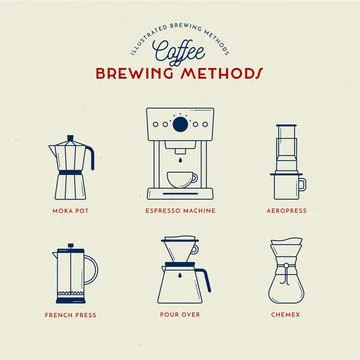 ILLUSTRATED BREWING METHODS
Coffee
BREWING METHODS

MOKA POT

ESPRESSO MACHINE

AEROPRESS

FRENCH PRESS

POUR OVER

CHEMEX