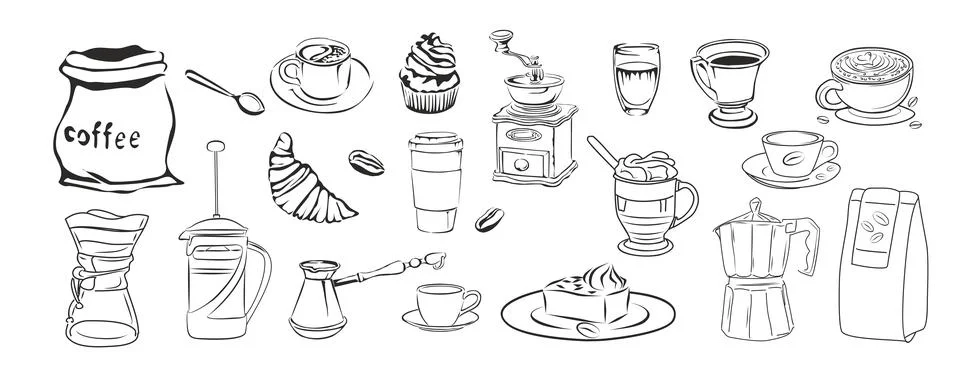 coffee