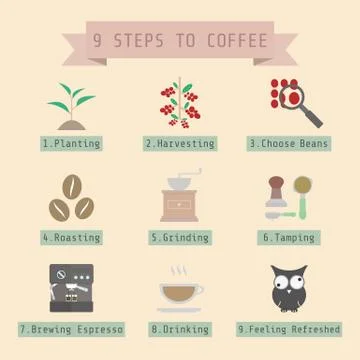 9 STEPS TO COFFEE

1.Planting

2.Harvesting

3.Choose Beans

4.Roasting

5.Grinding

6.Tamping

7.Brewing Espresso

8.Drinking

9.Feeling Refreshed