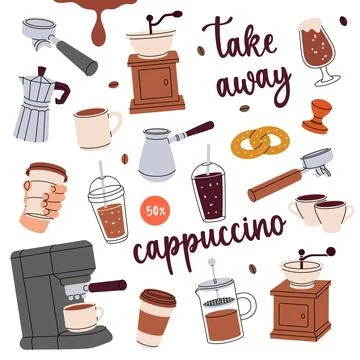 take away

50%

cappuccino