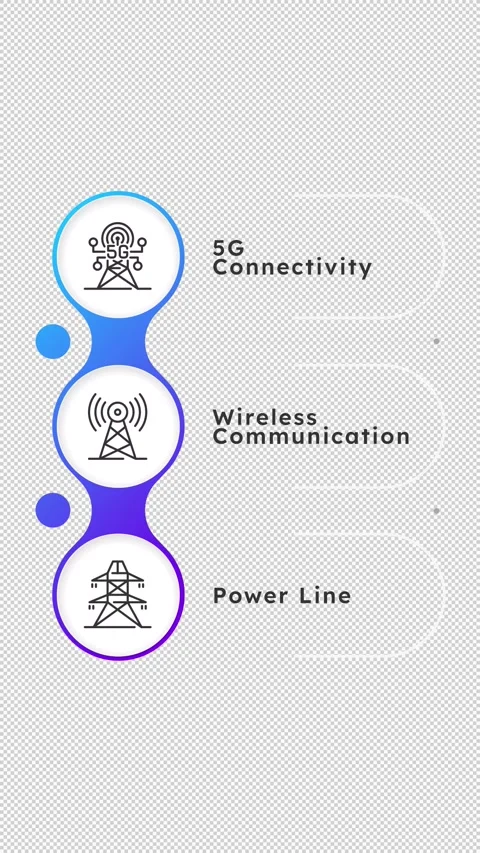 5G

5G Connectivity

Wireless Communication

Power Line