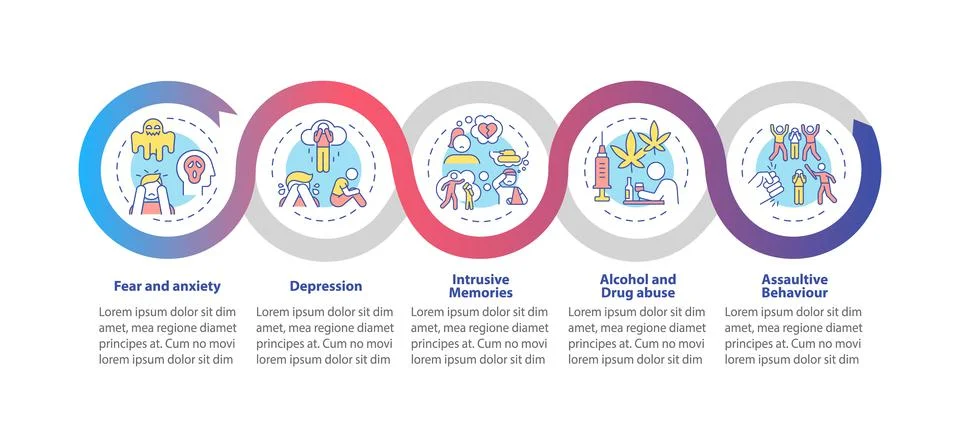 Fear and anxiety

Lorem ipsum dolor sit dim amet, mea regione diamet principes at. Cum no movi lorem ipsum dolor sit dim

Depression

Lorem ipsum dolor sit dim amet, mea regione diamet principes at. Cum no movi lorem ipsum dolor sit dim

Intrusive Memories

Lorem ipsum dolor sit dim amet, mea regione diamet principes at. Cum no movi lorem ipsum dolor sit dim

Alcohol and Drug abuse

Lorem ipsum dolor sit dim amet, mea regione diamet principes at. Cum no movi lorem ipsum dolor sit dim

Assaultive Behaviour

Lorem ipsum dolor sit dim amet, mea regione diamet principes at. Cum no movi lorem ipsum dolor sit dim