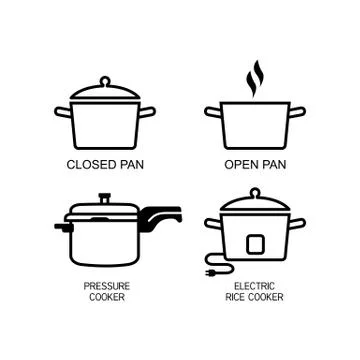 CLOSED PAN

OPEN PAN

PRESSURE COOKER

ELECTRIC RICE COOKER