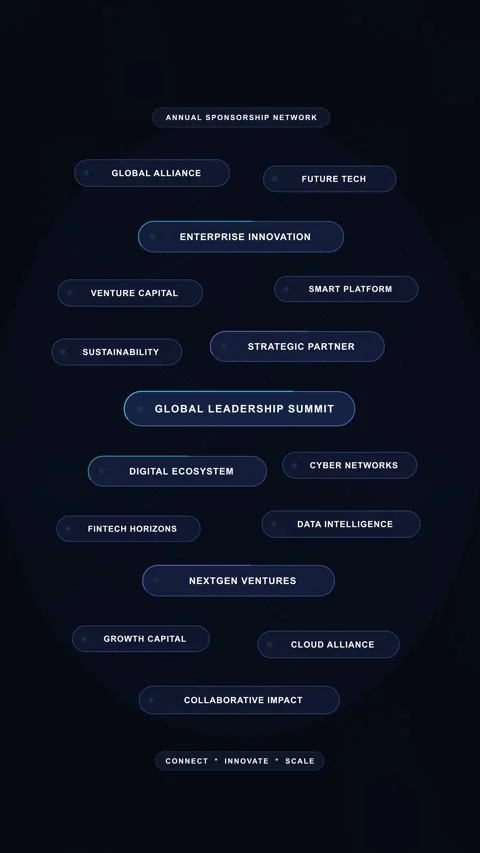 ANNUAL SPONSORSHIP NETWORK

GLOBAL ALLIANCE

FUTURE TECH

ENTERPRISE INNOVATION

VENTURE CAPITAL

SMART PLATFORM

SUSTAINABILITY

STRATEGIC PARTNER

GLOBAL LEADERSHIP SUMMIT

DIGITAL ECOSYSTEM

CYBER NETWORKS

FINTECH HORIZONS

DATA INTELLIGENCE

NEXTGEN VENTURES

GROWTH CAPITAL

CLOUD ALLIANCE

COLLABORATIVE IMPACT

CONNECT • INNOVATE • SCALE