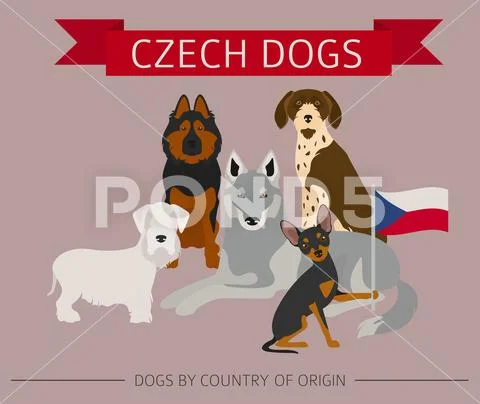 CZECH DOGS

POND5

DOGS BY COUNTRY OF ORIGIN