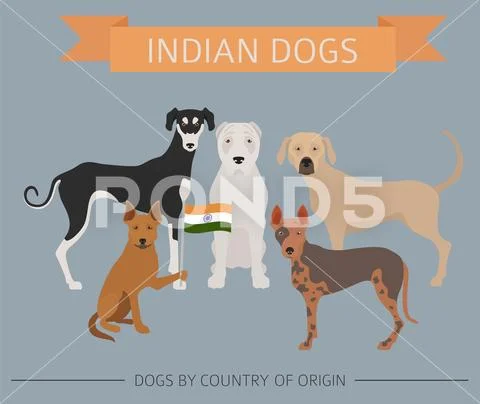 INDIAN DOGS

POND5

DOGS BY COUNTRY OF ORIGIN