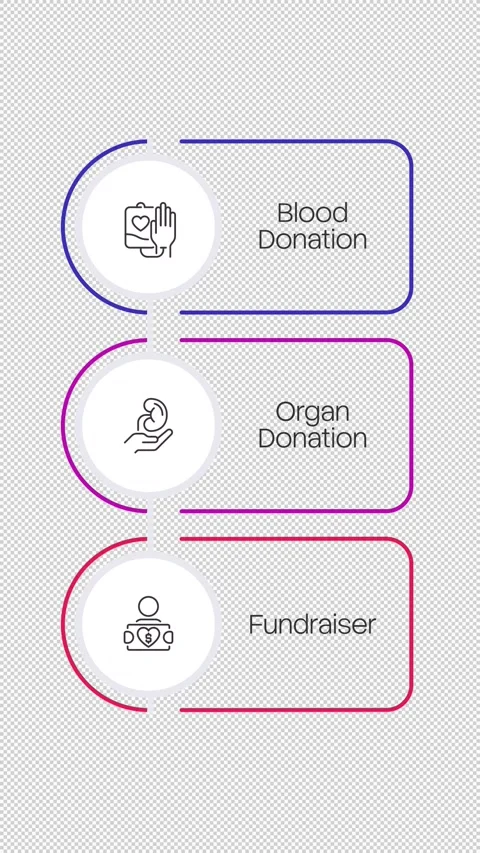 Blood Donation

Organ Donation

Fundraiser