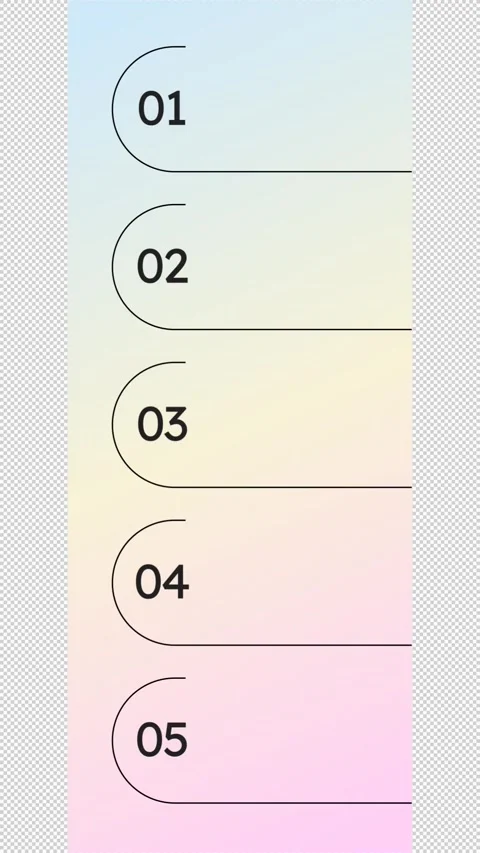 01

02

03

04

05