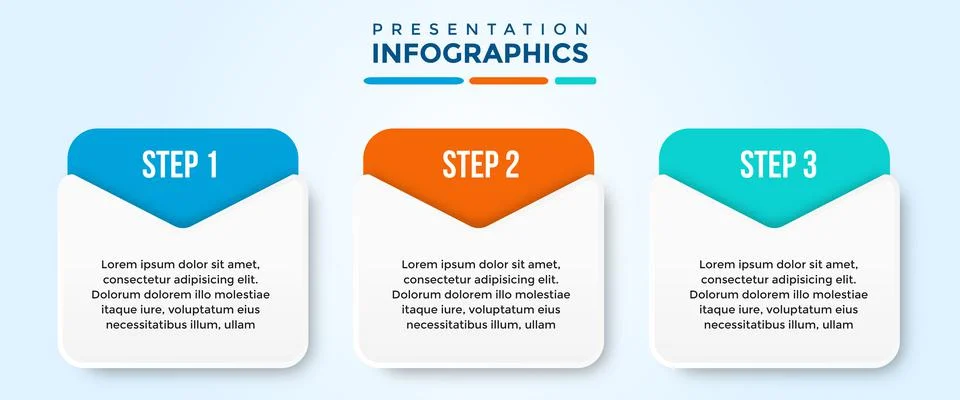 PRESENTATION
INFOGRAPHICS

STEP 1

Lorem ipsum dolor sit amet, consectetur adipisicing elit. Dolorum dolorem illo molestiae itaque iure, voluptatum eius necessitatibus illum, ullam

STEP 2

Lorem ipsum dolor sit amet, consectetur adipisicing elit. Dolorum dolorem illo molestiae itaque iure, voluptatum eius necessitatibus illum, ullam

STEP 3

Lorem ipsum dolor sit amet, consectetur adipisicing elit. Dolorum dolorem illo molestiae itaque iure, voluptatum eius necessitatibus illum, ullam