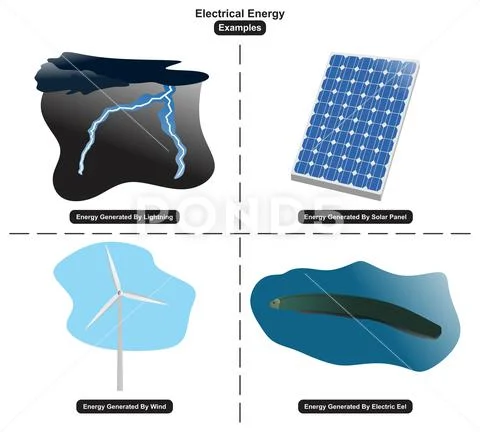 Electrical Energy

Examples

Energy Generated By Lightning

Energy Generated By Solar Panel

PONDS

Energy Generated By Wind

Energy Generated By Electric Eel