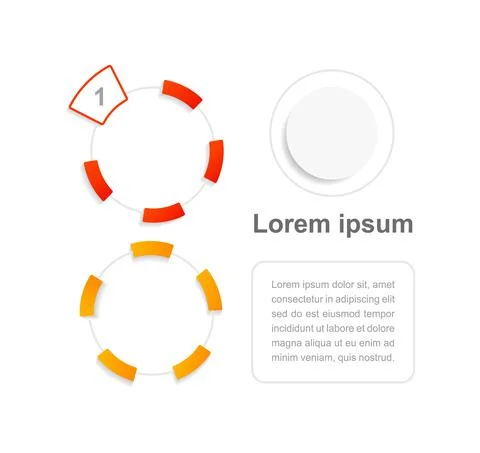 1

Lorem ipsum

Lorem ipsum dolor sit, amet consectetur in adipiscing elit sed do est eiusmod tempor incididunt ut labore et dolore magna aliqua ut eu enim ad minim veniam, quis nostrud.