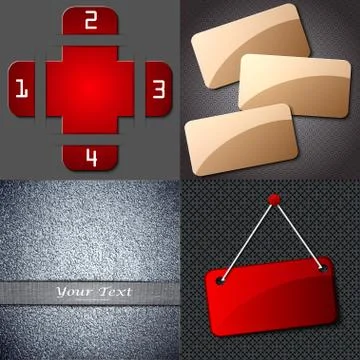 2
1
3
4
Your Text