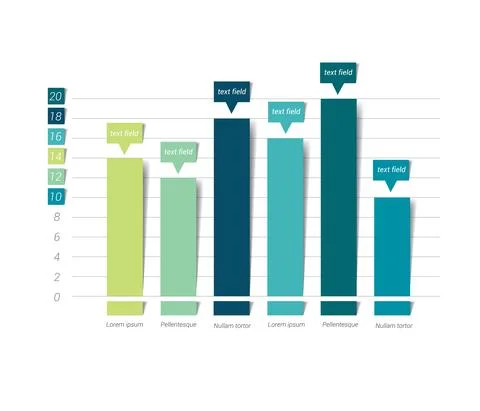 20
18
16
14
12
10
8
6
4
2
0

text field
text field
text field
text field
text field
text field

Lorem ipsum
Pellentesque
Nullam tortor
Lorem ipsum
Pellentesque
Nullam tortor