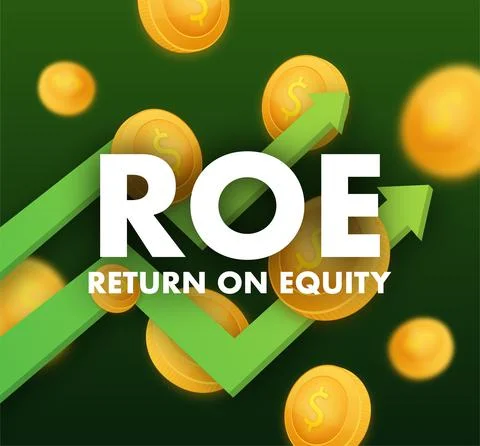 ROE
RETURN ON EQUITY