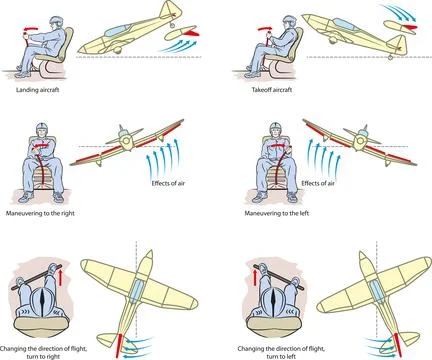 Landing aircraft

Takeoff aircraft

Effects of air

Maneuvering to the right

Effects of air

Maneuvering to the left

Changing the direction of flight, turn to right

Changing the direction of flight, turn to left