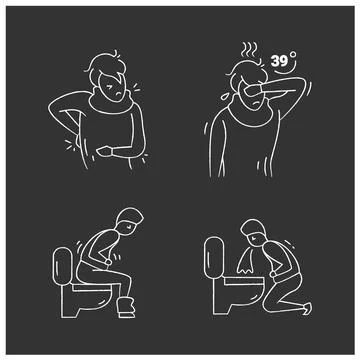 39°