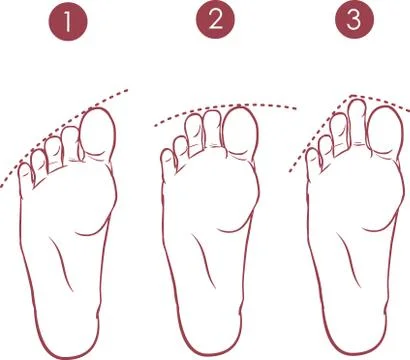 1

2

3