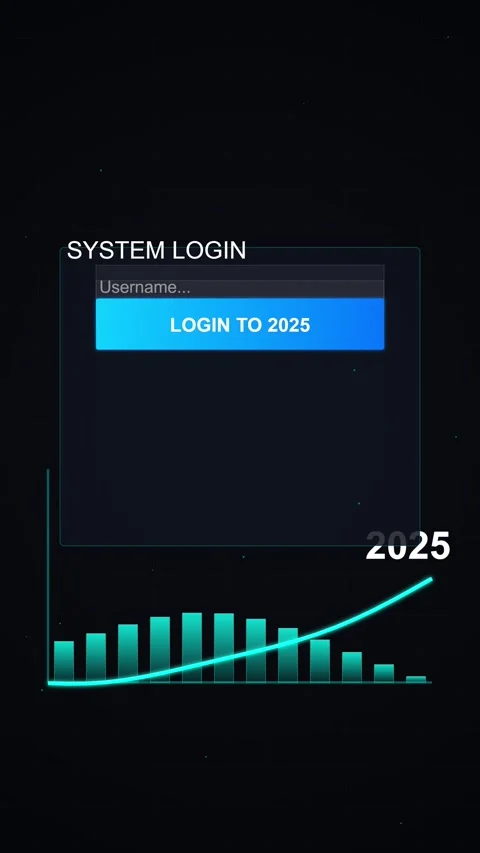 SYSTEM LOGIN

Username...

LOGIN TO 2025

2025