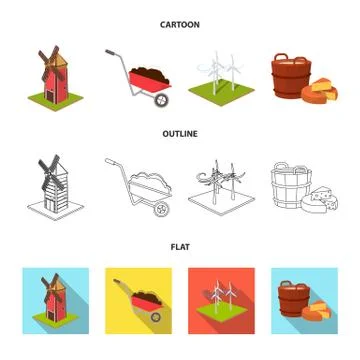 CARTOON

OUTLINE

FLAT