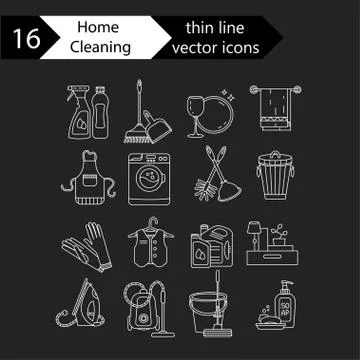 16 Home Cleaning thin line vector icons

SO AP