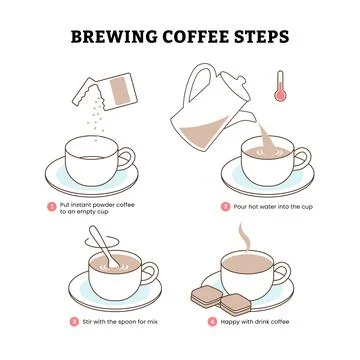 BREWING COFFEE STEPS

1 Put instant powder coffee to an empty cup

2 Pour hot water into the cup

3 Stir with the spoon for mix

4 Happy with drink coffee