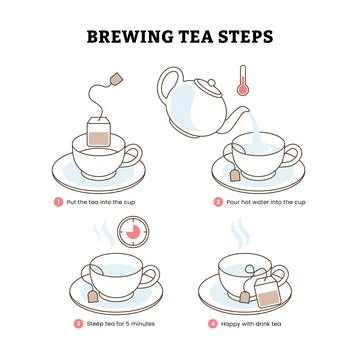 BREWING TEA STEPS

1 Put the tea into the cup

2 Pour hot water into the cup

3 Steep tea for 5 minutes

4 Happy with drink tea